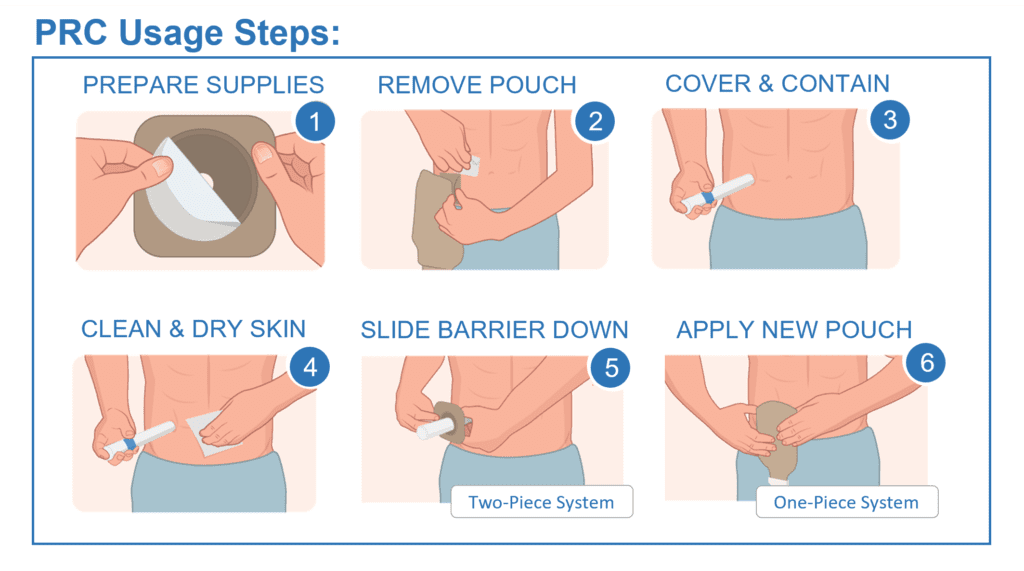 PRC Usage Steps:

PREPARE SUPPLIES
1

REMOVE POUCH
2

COVER & CONTAIN
3

CLEAN & DRY SKIN
4

SLIDE BARRIER DOWN
5
Two-Piece System

APPLY NEW POUCH
6
One-Piece System